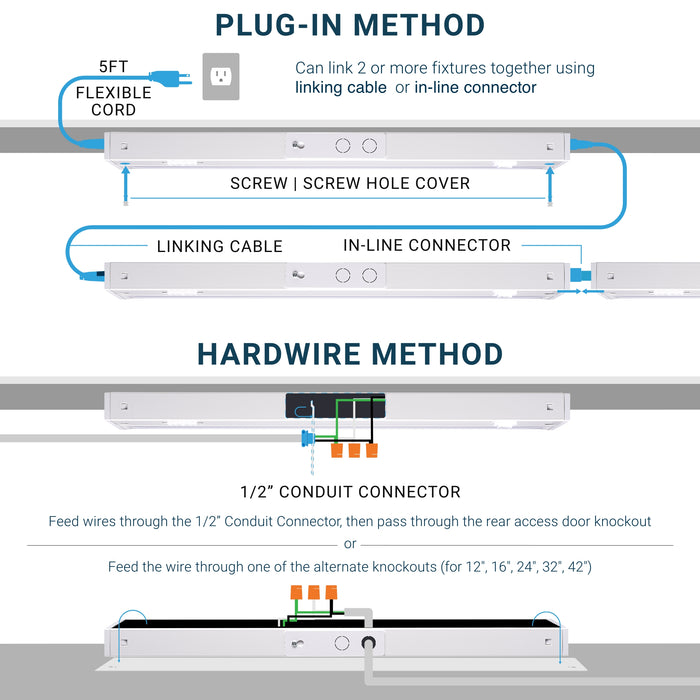 PLUG-IN METHOD

5FT FLEXIBLE CORD

Can link 2 or more fixtures together using linking cable or in-line connector

SCREW | SCREW HOLE COVER

LINKING CABLE

IN-LINE CONNECTOR

HARDWIRE METHOD

1/2" CONDUIT CONNECTOR

Feed wires through the 1/2" Conduit Connector, then pass through the rear access door knockout

or

Feed the wire through one of the alternate knockouts (for 12", 16", 24", 32", 42")