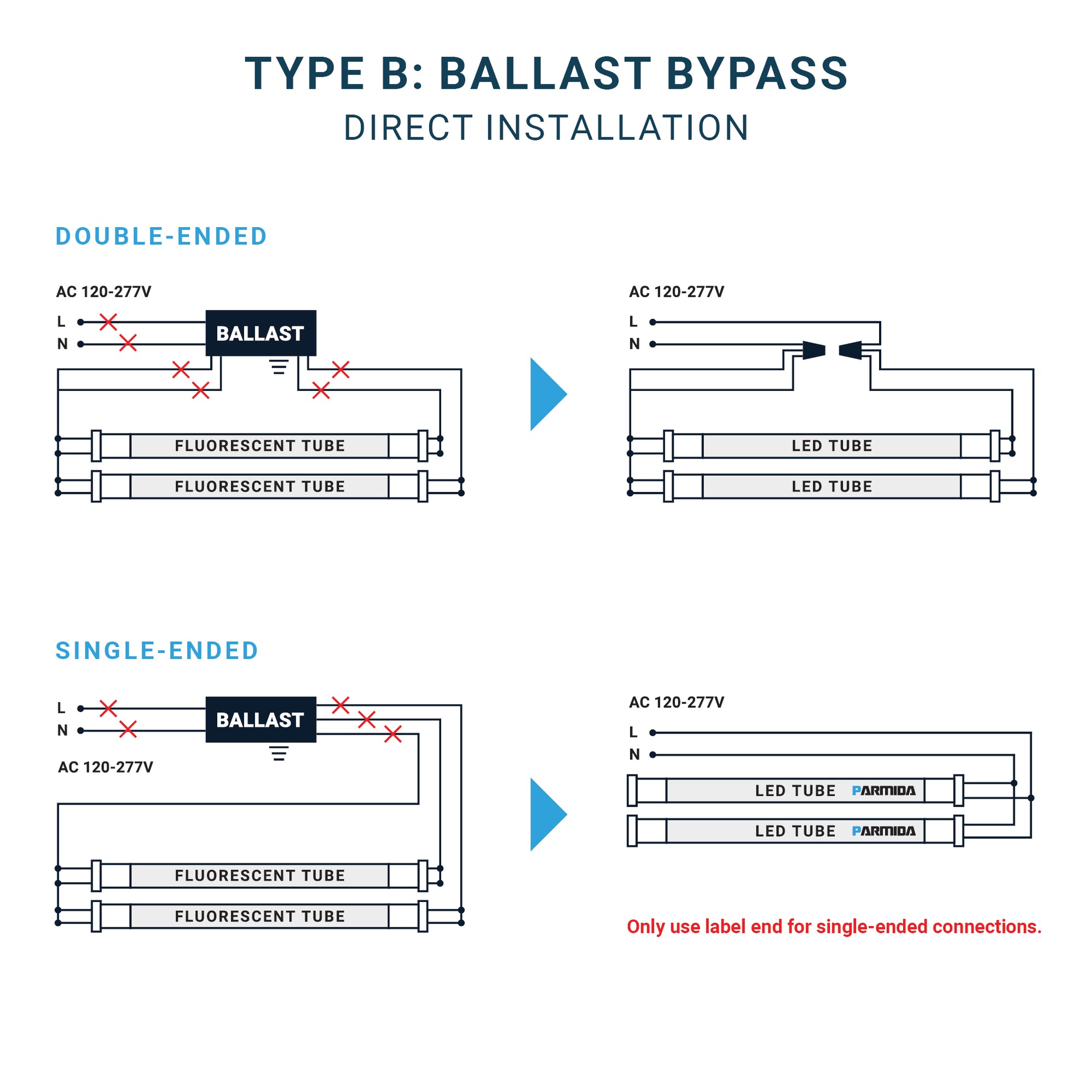 TYPE B: BALLAST BYPASS
DIRECT INSTALLATION

DOUBLE-ENDED

AC 120-277V

L
N

BALLAST

FLUORESCENT TUBE
FLUORESCENT TUBE

AC 120-277V

L
N

LED TUBE
LED TUBE

SINGLE-ENDED

L
N

BALLAST

AC 120-277V

FLUORESCENT TUBE
FLUORESCENT TUBE

AC 120-277V

L
N

LED TUBE PARMIDA
LED TUBE PARMIDA

Only use label end for single-ended connections.