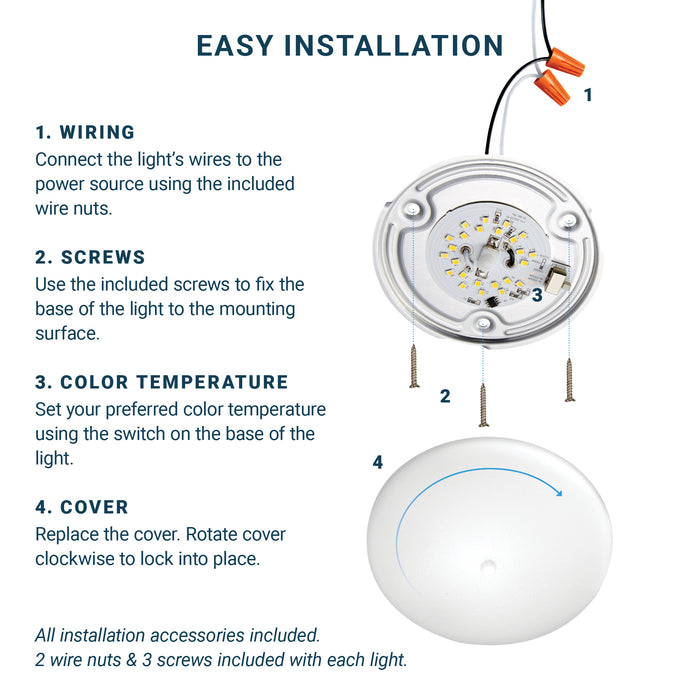 EASY INSTALLATION

1. WIRING
Connect the light's wires to the power source using the included wire nuts.

2. SCREWS
Use the included screws to fix the base of the light to the mounting surface.

3. COLOR TEMPERATURE
Set your preferred color temperature using the switch on the base of the light.

4. COVER
Replace the cover. Rotate cover clockwise to lock into place.

All installation accessories included.
2 wire nuts & 3 screws included with each light.

1

3

2

4