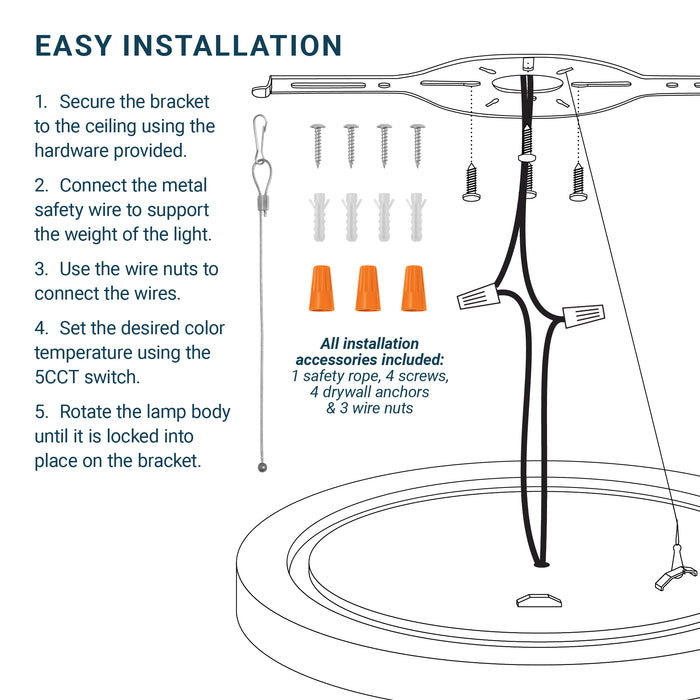 EASY INSTALLATION

1. Secure the bracket to the ceiling using the hardware provided.

2. Connect the metal safety wire to support the weight of the light.

3. Use the wire nuts to connect the wires.

4. Set the desired color temperature using the 5CCT switch.

5. Rotate the lamp body until it is locked into place on the bracket.

All installation accessories included:
1 safety rope, 4 screws, 4 drywall anchors & 3 wire nuts