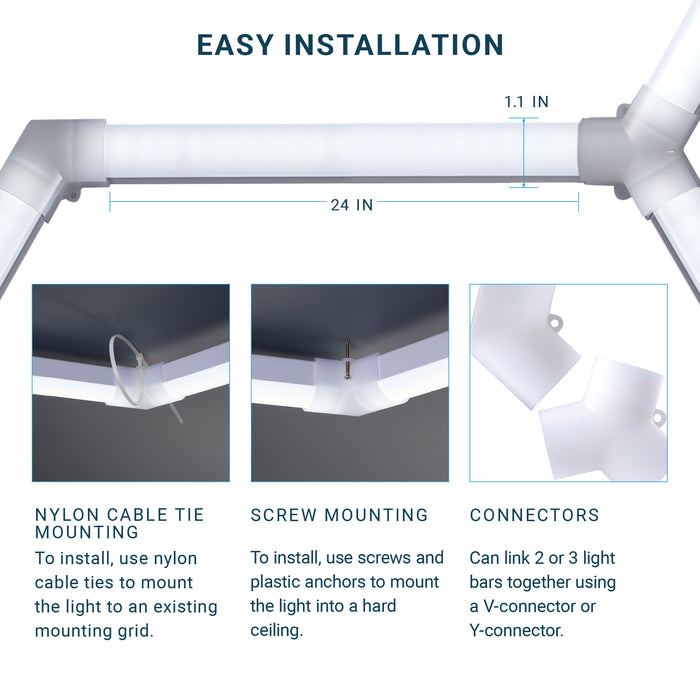 EASY INSTALLATION

1.1 IN

24 IN

NYLON CABLE TIE MOUNTING

To install, use nylon cable ties to mount the light to an existing mounting grid.

SCREW MOUNTING

To install, use screws and plastic anchors to mount the light into a hard ceiling.

CONNECTORS

Can link 2 or 3 light bars together using a V-connector or Y-connector.