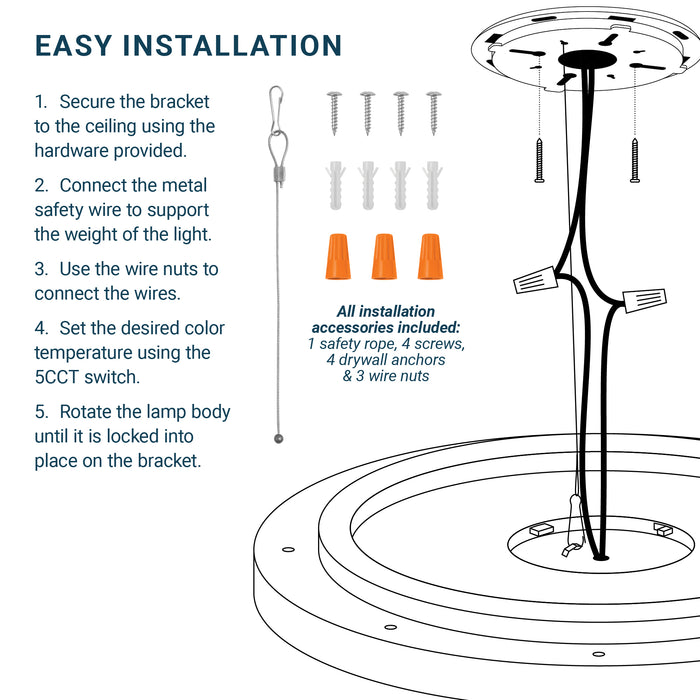 EASY INSTALLATION

1. Secure the bracket to the ceiling using the hardware provided.

2. Connect the metal safety wire to support the weight of the light.

3. Use the wire nuts to connect the wires.

4. Set the desired color temperature using the 5CCT switch.

5. Rotate the lamp body until it is locked into place on the bracket.

All installation accessories included:
1 safety rope, 4 screws, 4 drywall anchors & 3 wire nuts