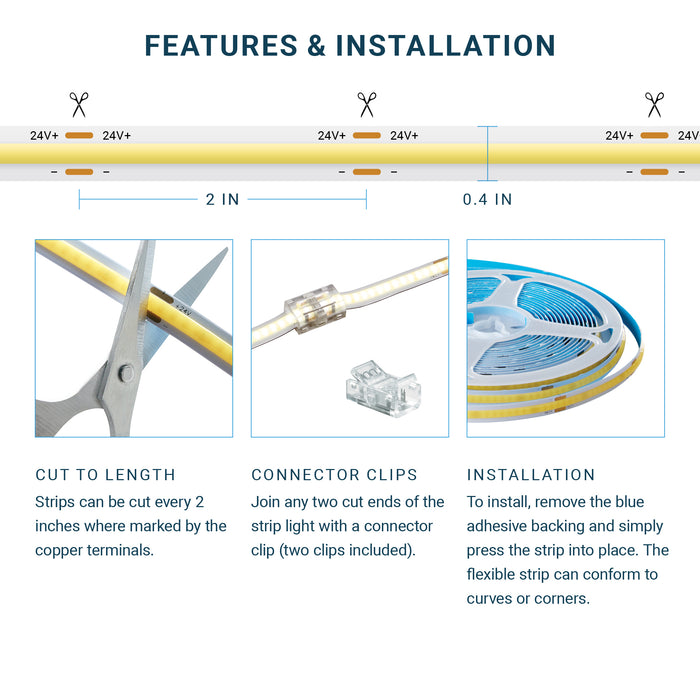 FEATURES & INSTALLATION

24V+ 24V+ 24V+ 24V+ 24V+ 24V

- - - - - -

2 IN

0.4 IN

+24V

CUT TO LENGTH
Strips can be cut every 2 inches where marked by the copper terminals.

CONNECTOR CLIPS
Join any two cut ends of the strip light with a connector clip (two clips included).

INSTALLATION
To install, remove the blue adhesive backing and simply press the strip into place. The flexible strip can conform to curves or corners.